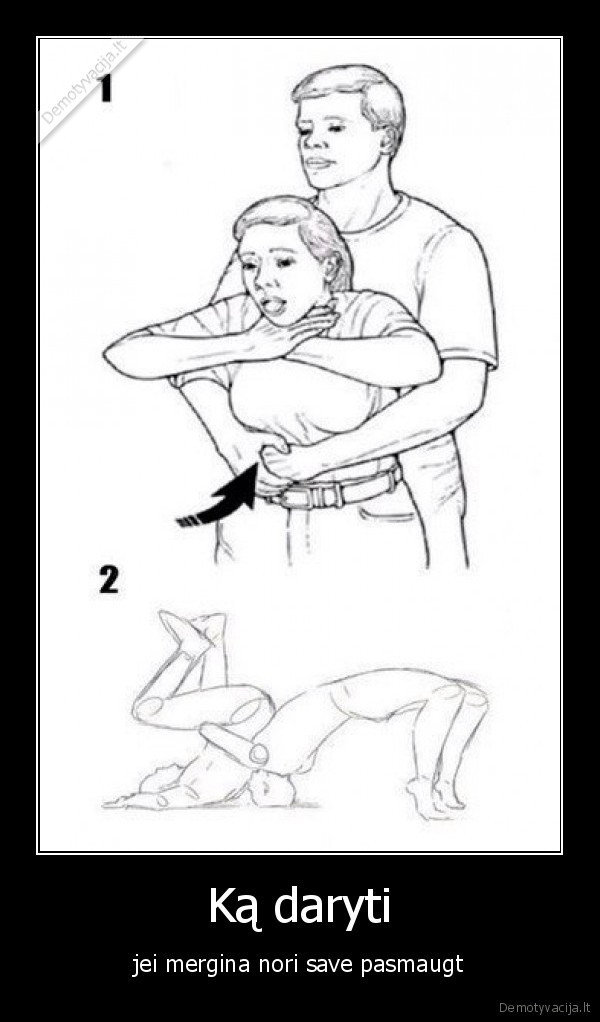 Demotyvacija.lt

1

2

Ką daryti

jei mergina nori save pasmaugt

Demotyvacija.lt