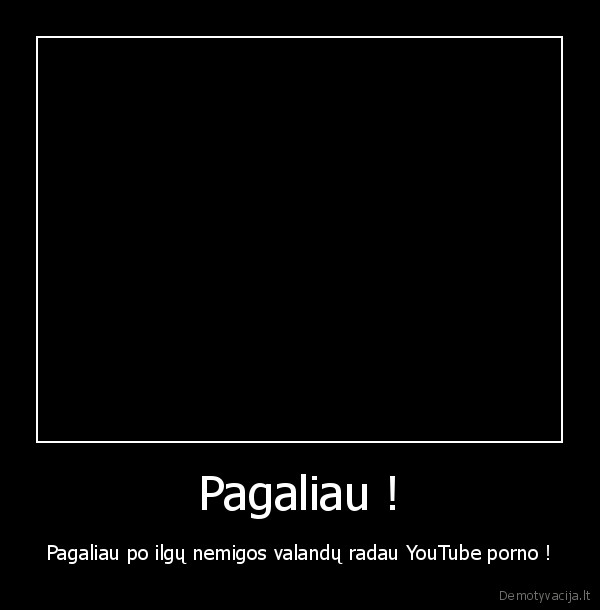 Pagaliau !

Pagaliau po ilgų nemigos valandų radau YouTube porno !

Demotyvacija.lt