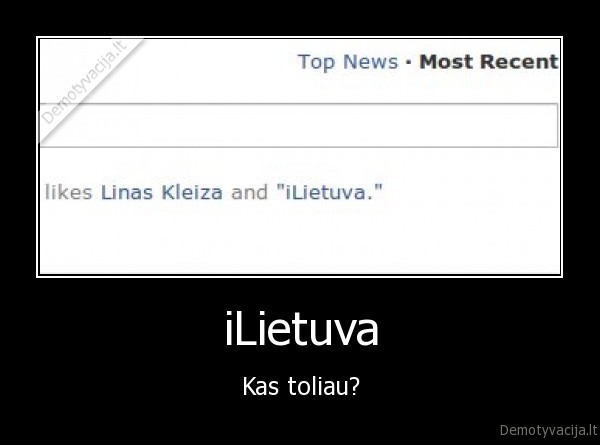 Demotyvacija.lt

Top News · Most Recent

likes Linas Kleiza and "iLietuva."

iLietuva

Kas toliau?

Demotyvacija.lt